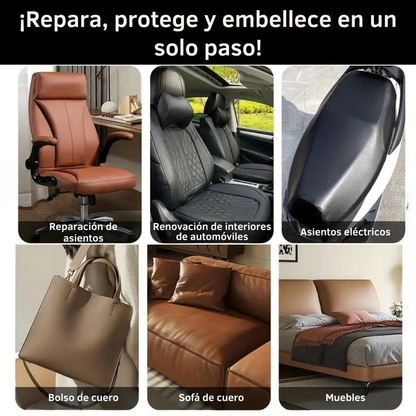 ¡Repara, protege y embellece en un solo paso!

Reparación de asientos

Renovación de interiores de automóviles

Asientos eléctricos

Bolso de cuero

Sofá de cuero

Muebles