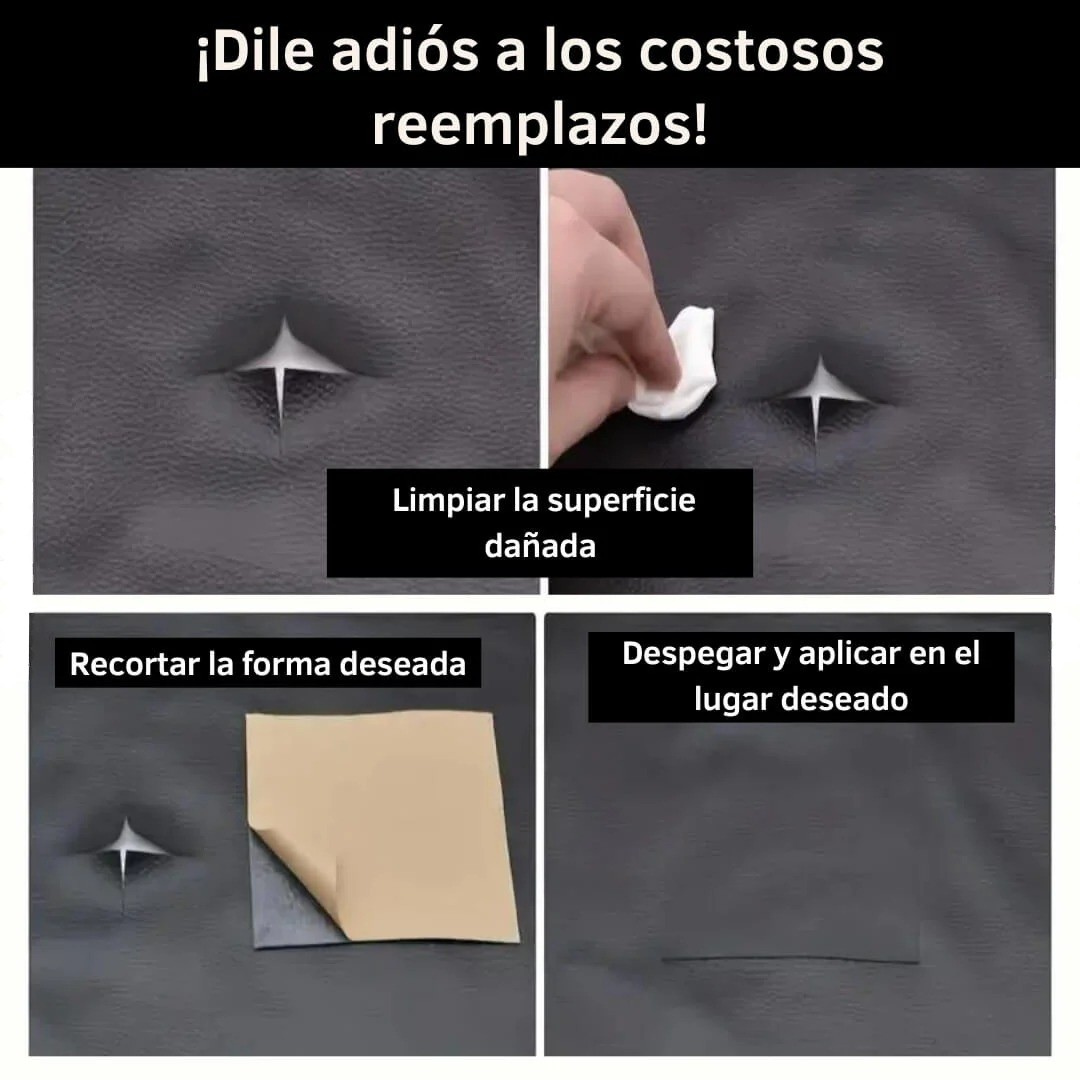 ¡Dile adiós a los costosos reemplazos!

Limpiar la superficie dañada

Recortar la forma deseada

Despegar y aplicar en el lugar deseado